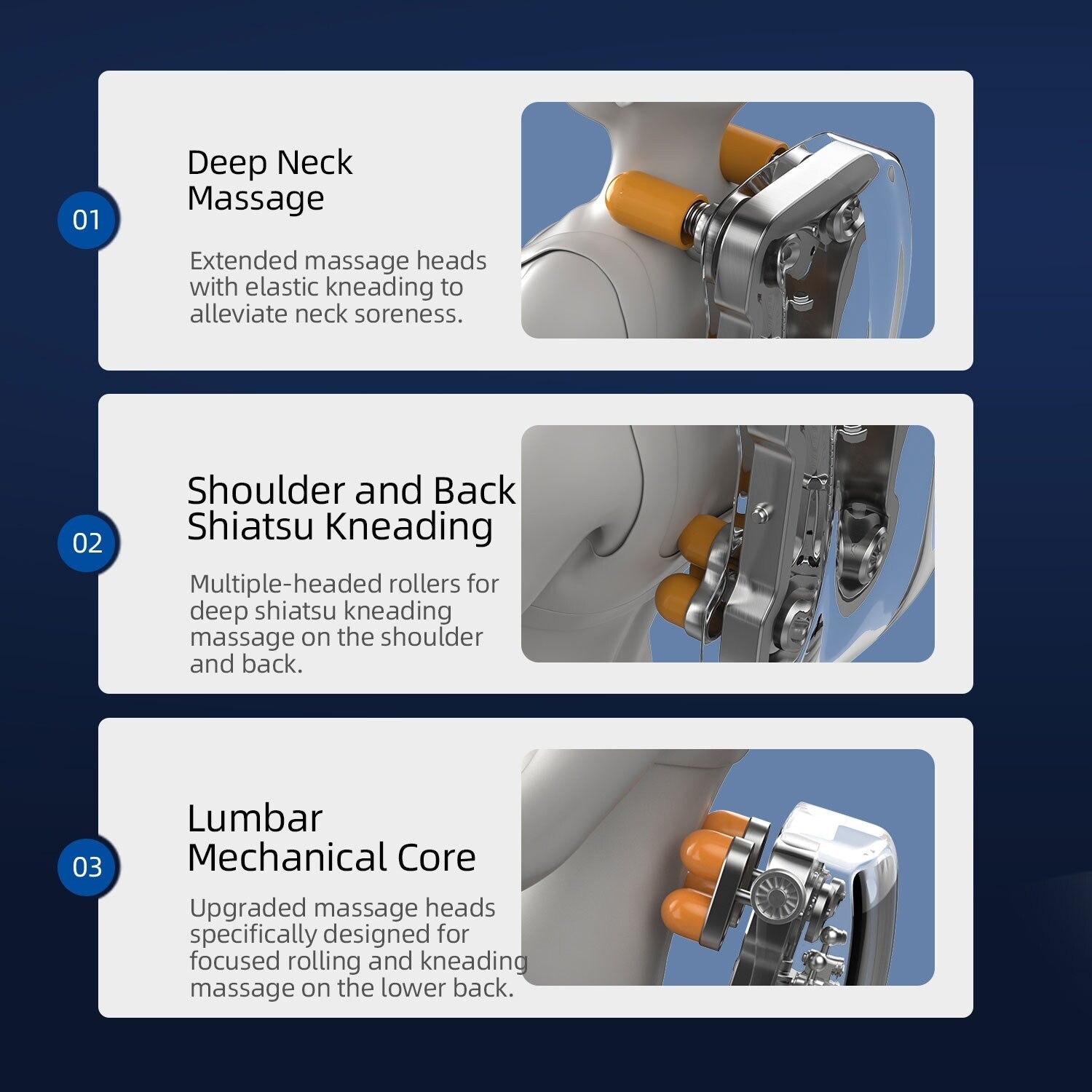 01

Deep Neck Massage

Extended massage heads with elastic kneading to alleviate neck soreness.

02

Shoulder and Back Shiatsu Kneading

Multiple-headed rollers for deep shiatsu kneading massage on the shoulder and back.

03

Lumbar Mechanical Core

Upgraded massage heads specifically designed for focused rolling and kneading massage on the lower back.